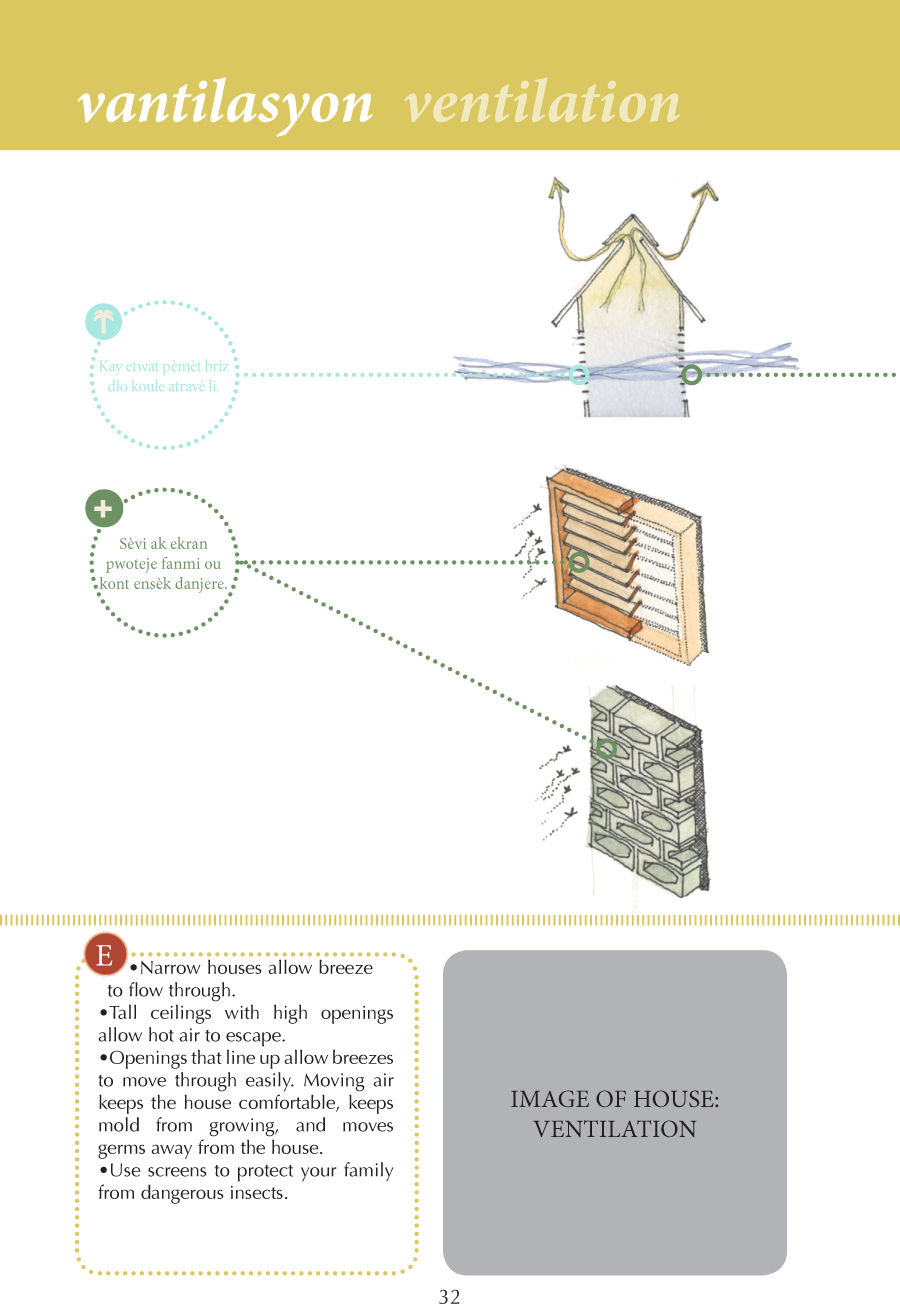 vantilasyon ventilation

Kay etwat pèmèt briz dlo koule atravè li.

Sèvi ak ekran pwoteje fanmi ou kont ensèk danjere.

E

•Narrow houses allow breeze to flow through.
•Tall ceilings with high openings allow hot air to escape.
•Openings that line up allow breezes to move through easily. Moving air keeps the house comfortable, keeps mold from growing, and moves germs away from the house.
•Use screens to protect your family from dangerous insects.

IMAGE OF HOUSE: VENTILATION

32